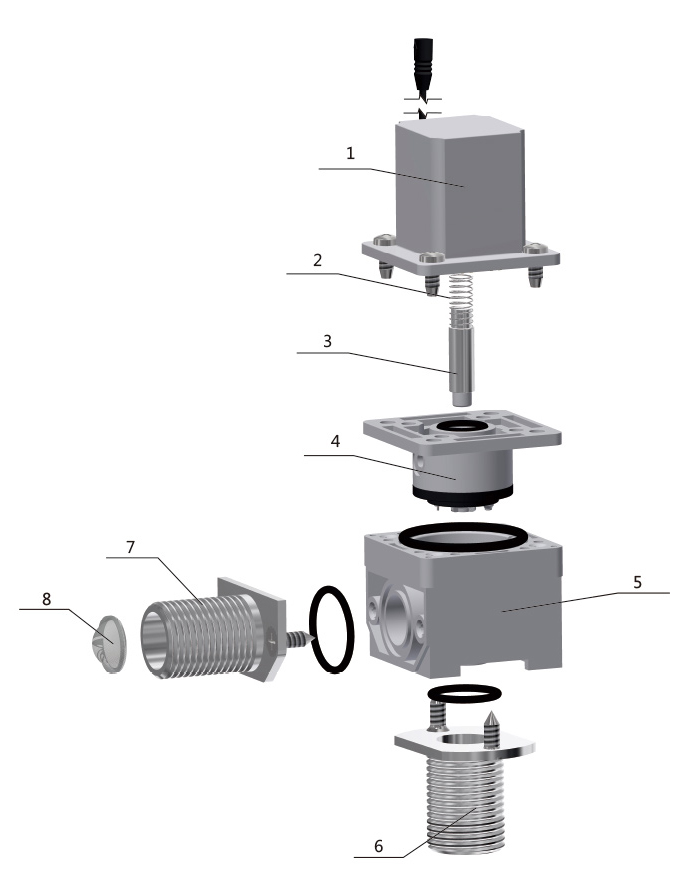 1
2
3
4
7
5
8
6