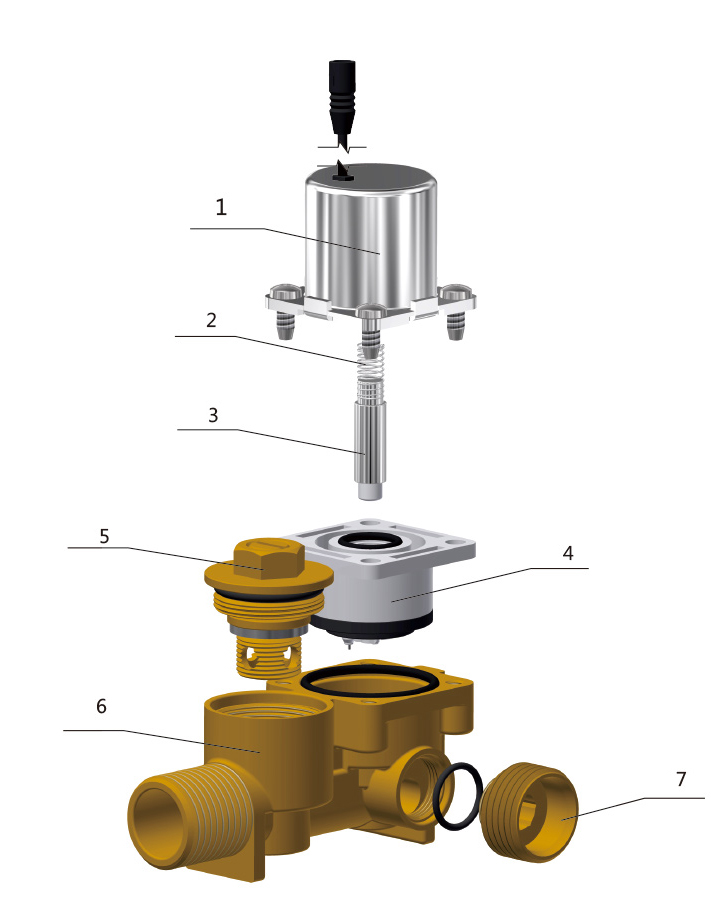 1

2

3

5

4

6

7