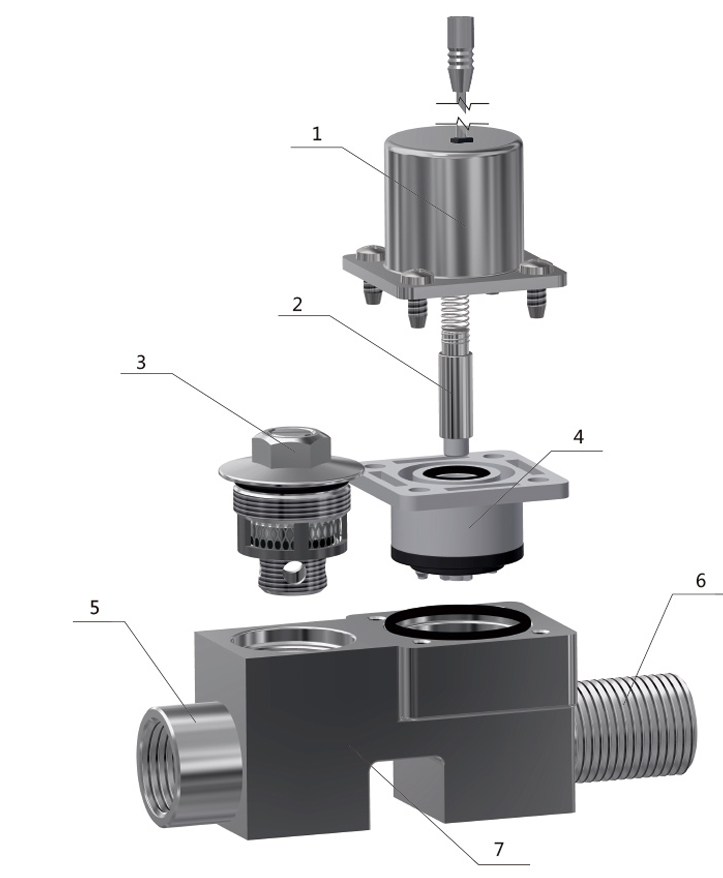 1
2
3
4
5
6
7