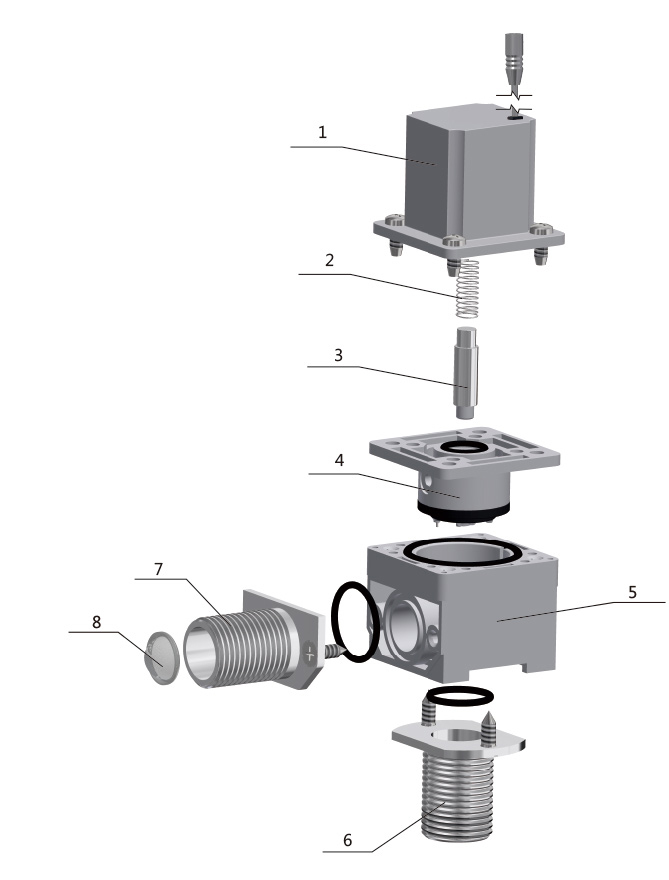 1
2
3
4
7
5
8
6